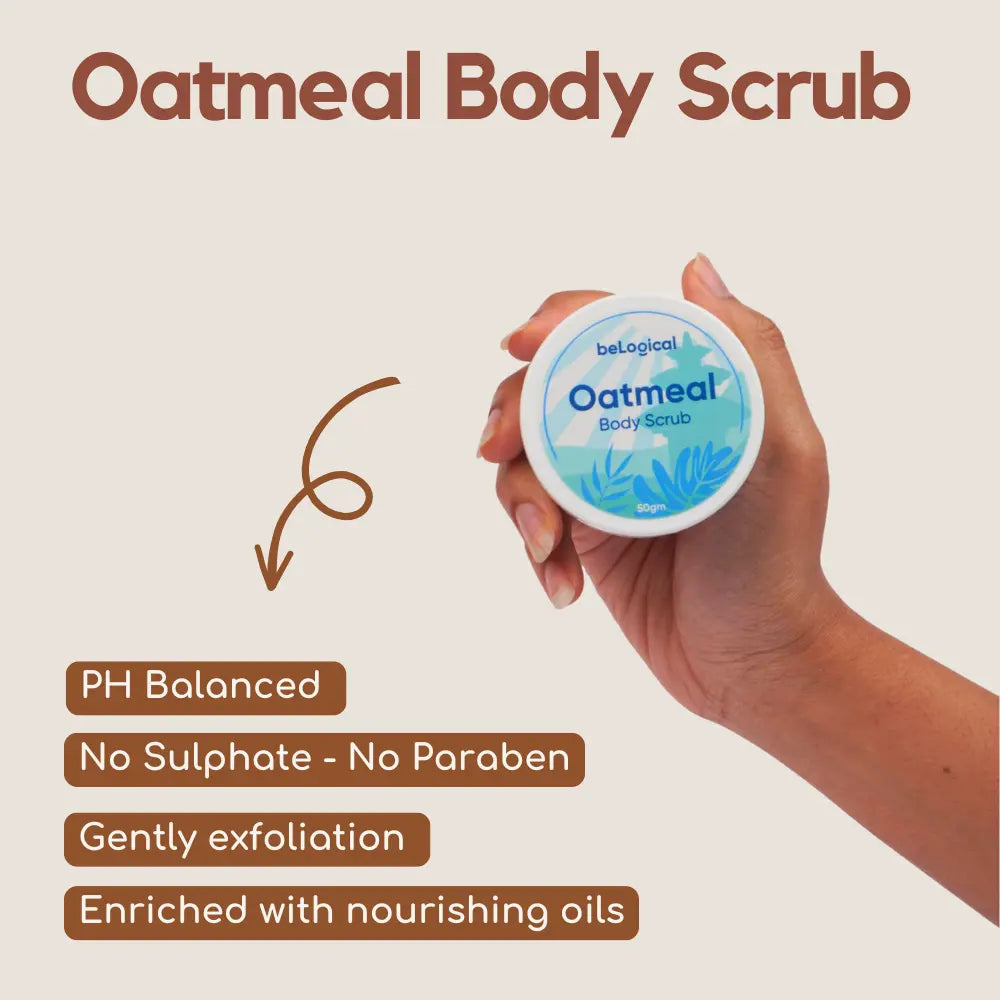 Oatmeal Body Scrub

beLogical
Oatmeal
Body Scrub
50gm

PH Balanced

No Sulphate - No Paraben

Gently exfoliation

Enriched with nourishing oils