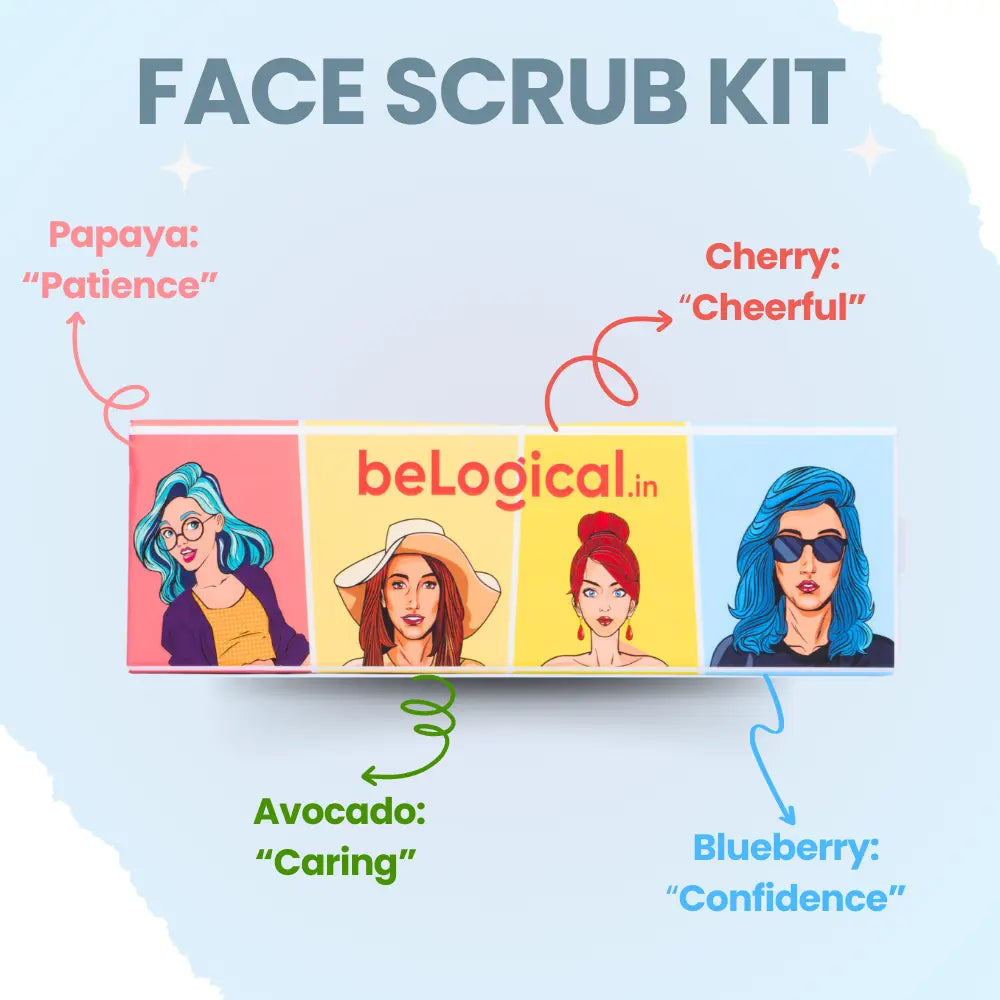 FACE SCRUB KIT

Papaya:
“Patience”

Cherry:
“Cheerful”

beLogical.in

Avocado:
“Caring”

Blueberry:
“Confidence”