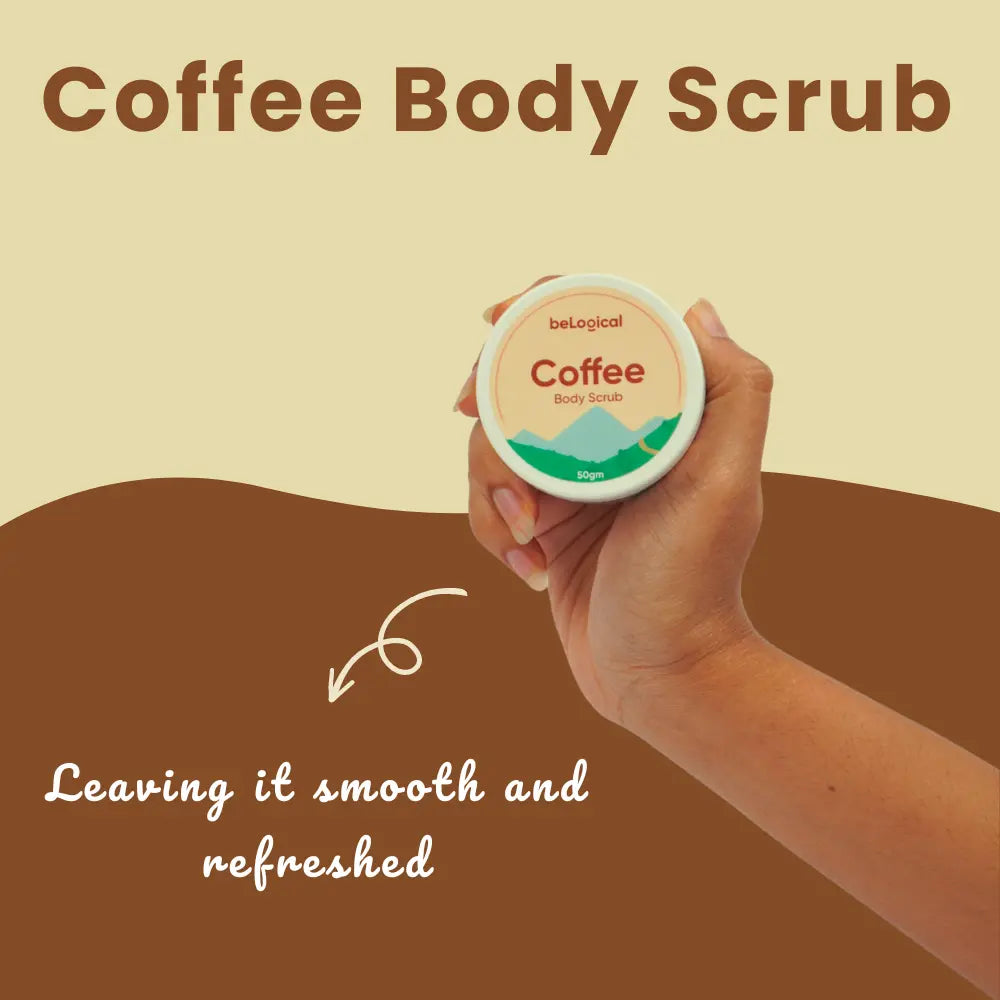 Coffee Body Scrub

beLogical
Coffee
Body Scrub
50gm

Leaving it smooth and refreshed