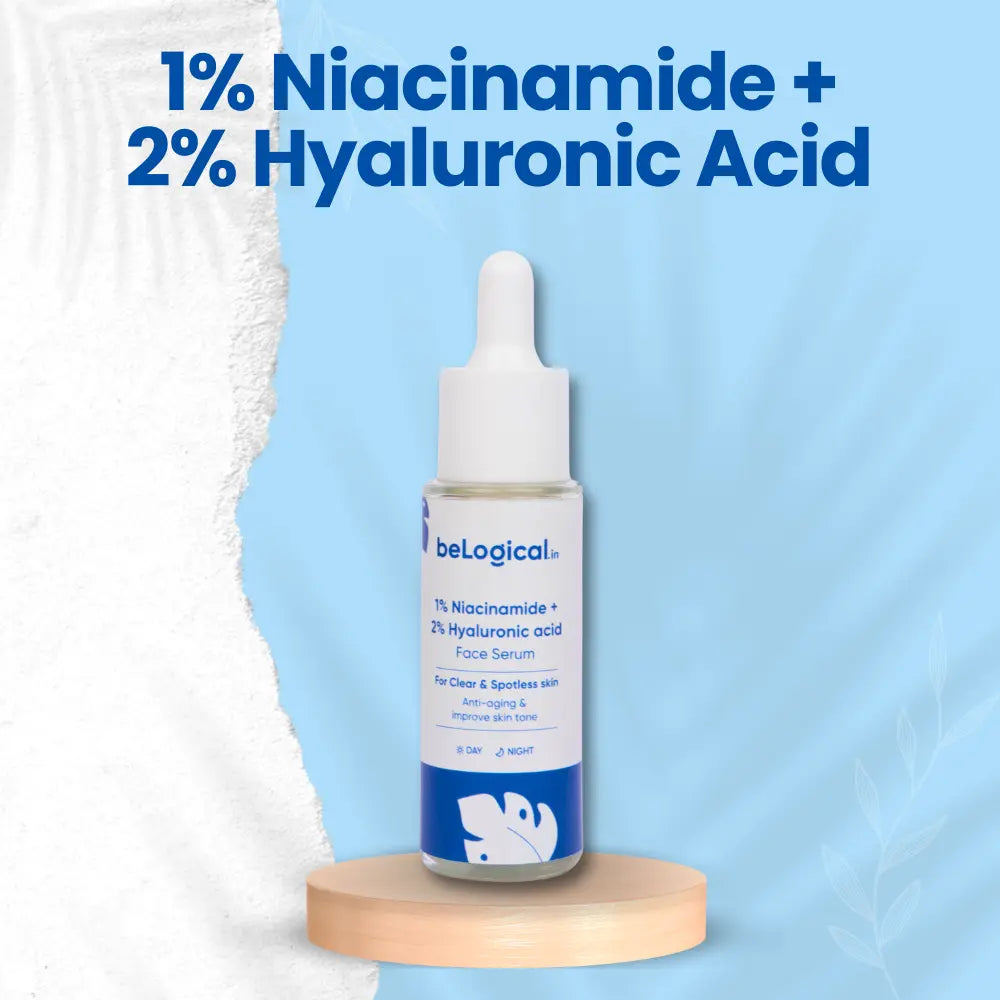 1% Niacinamide + 2% Hyaluronic Acid

beLogical.in

1% Niacinamide + 2% Hyaluronic acid
Face Serum

For Clear & Spotless skin
Anti-aging & improve skin tone

DAY NIGHT