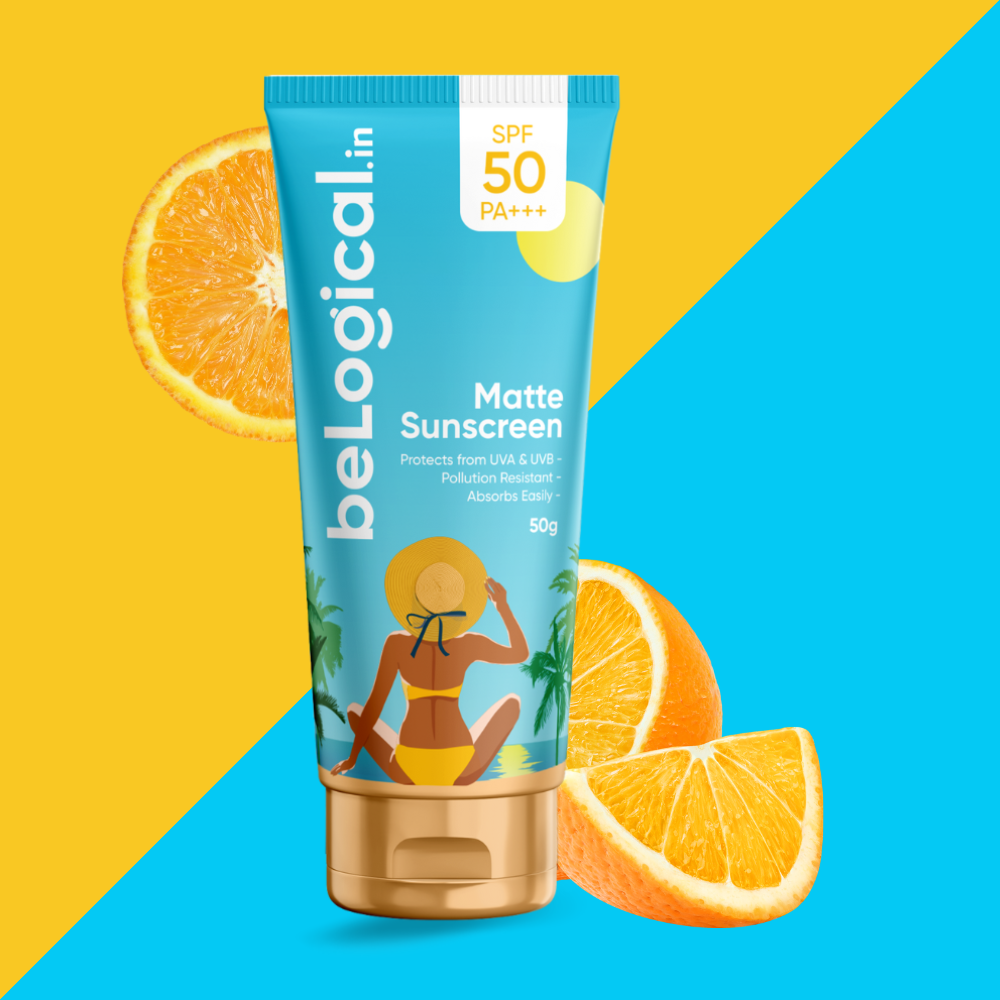 beLogical.in

SPF
50
PA+++

Matte
Sunscreen

Protects from UVA & UVB -
Pollution Resistant -
Absorbs Easily -

50g