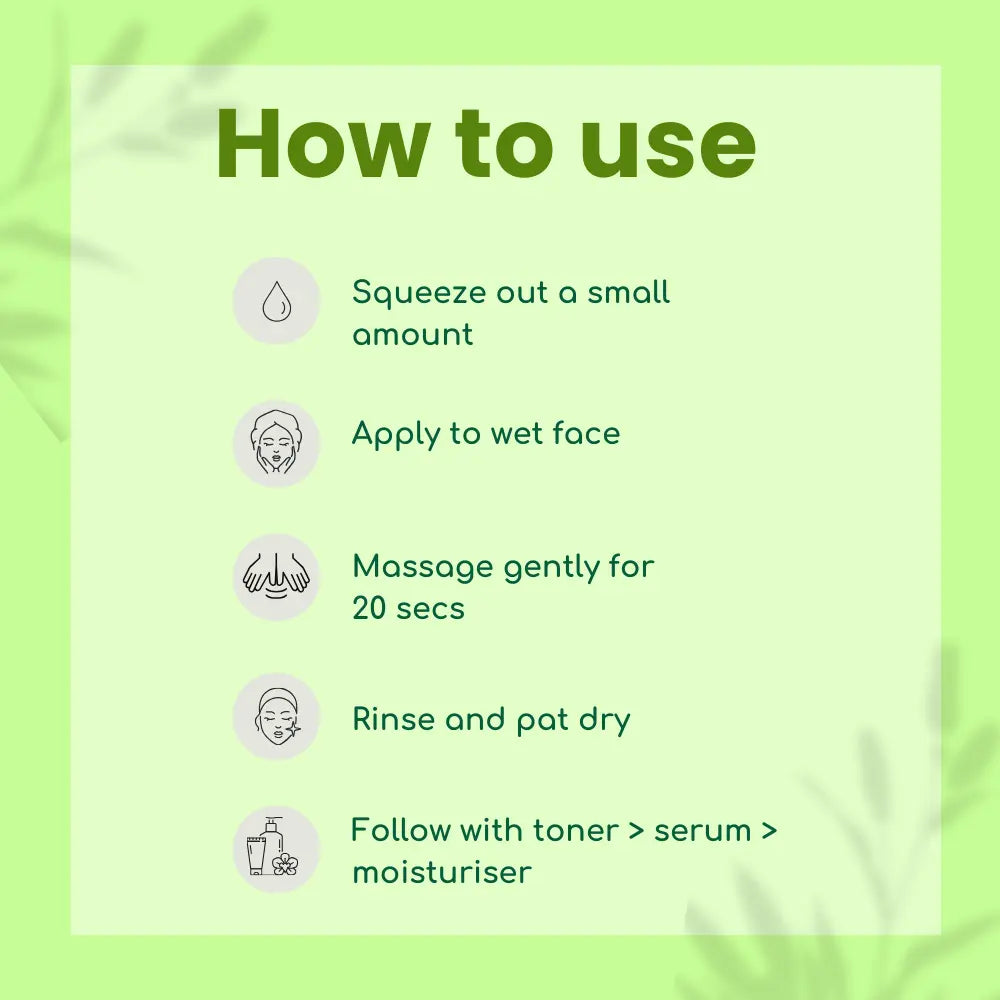 How to use

Squeeze out a small amount

Apply to wet face

Massage gently for 20 secs

Rinse and pat dry

Follow with toner > serum > moisturiser